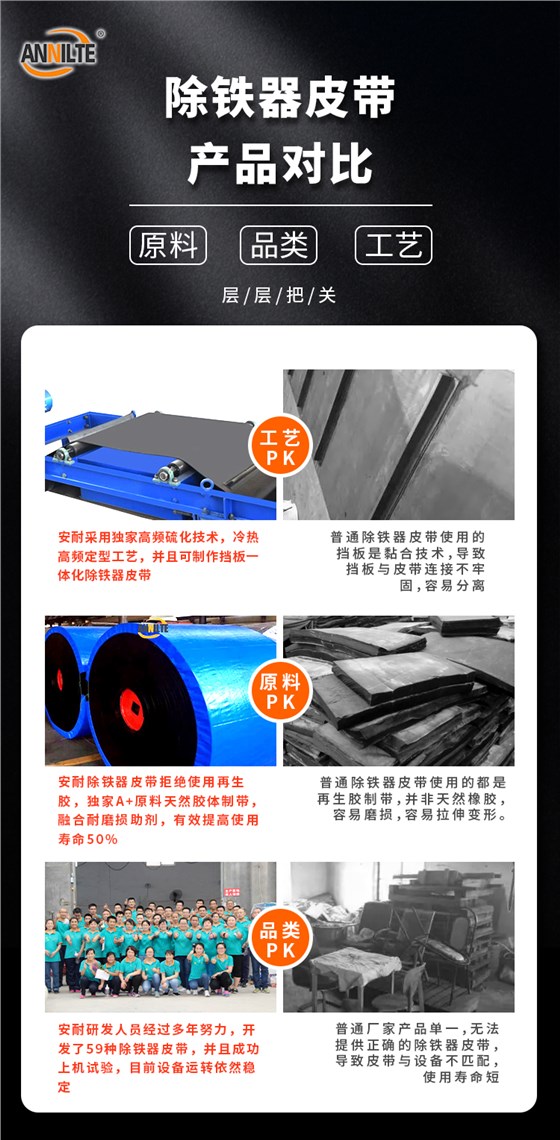 ANNILTE®

除铁器皮带
产品对比

原料 品类 工艺

层/层/把/关

工艺
PK

安耐采用独家高频硫化技术，冷热高频定型工艺，并且可制作挡板一体化除铁器皮带

普通除铁器皮带使用的挡板是黏合技术，导致挡板与皮带连接不牢固，容易分离

ANNILTE

原料
PK

安耐除铁器皮带拒绝使用再生胶，独家A+原料天然胶体制带，融合耐磨损助剂，有效提高使用寿命50%

普通除铁器皮带使用的都是再生胶制带，并非天然橡胶，容易磨损，容易拉伸变形。

品类
PK

安耐研发人员经过多年努力，开发了59种除铁器皮带，并且成功上机试验，目前设备运转依然稳定

普通厂家产品单一，无法提供正确的除铁器皮带，导致皮带与设备不匹配，使用寿命短